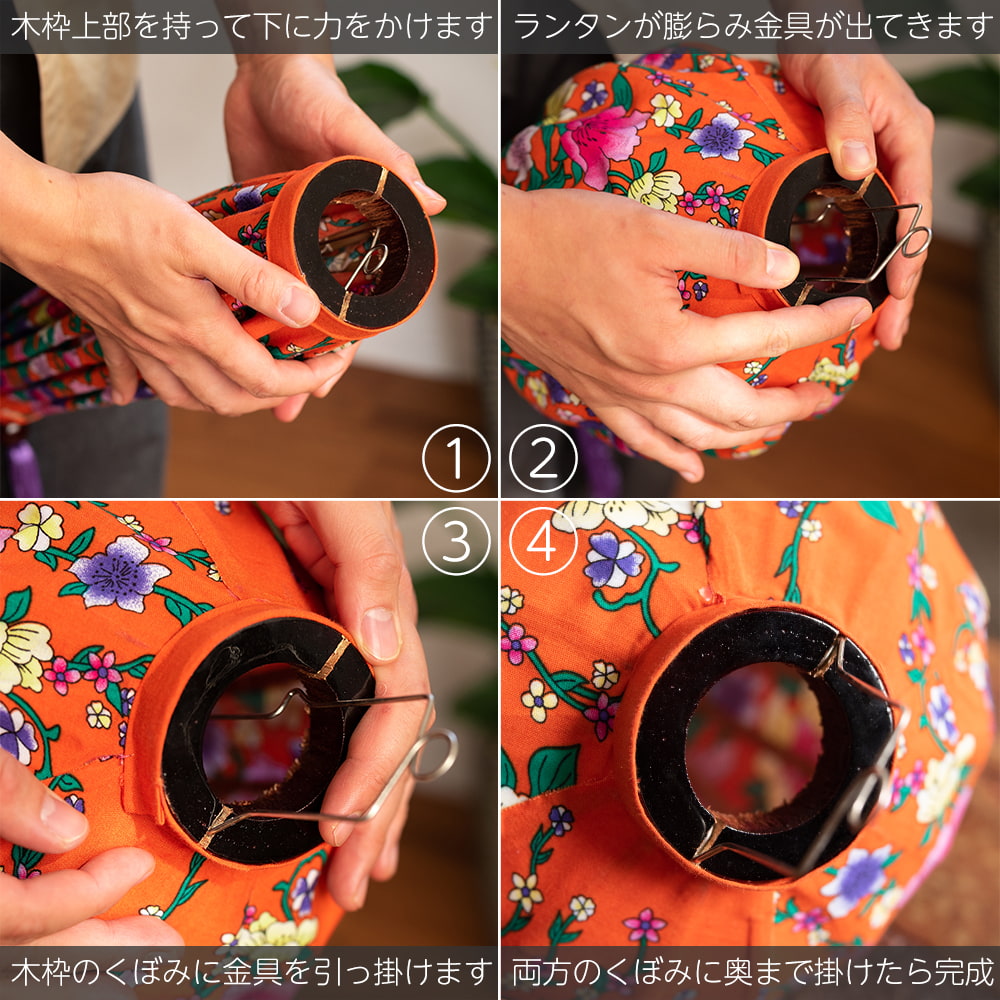 木枠上部を持って下に力をかけます

①

ランタンが膨らみ金具が出てきます

②

③

木枠のくぼみに金具を引っ掛けます

④

両方のくぼみに奥まで掛けたら完成