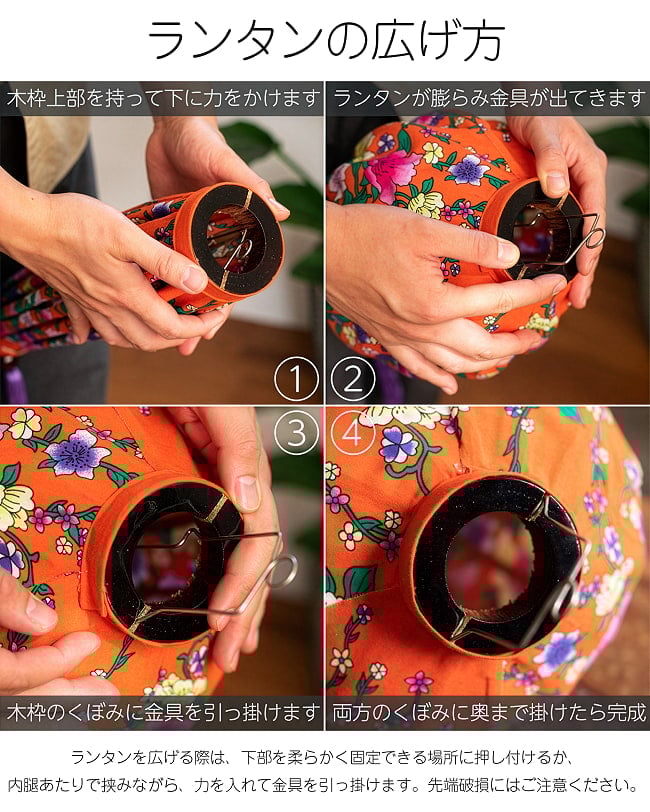 ランタンの広げ方

木枠上部を持って下に力をかけます

ランタンが膨らみ金具が出てきます

①

②

③

④

木枠のくぼみに金具を引っ掛けます

両方のくぼみに奥まで掛けたら完成

ランタンを広げる際は、下部を柔らかく固定できる場所に押し付けるか、内腿あたりで挟みながら、力を入れて金具を引っ掛けます。先端破損にはご注意ください。