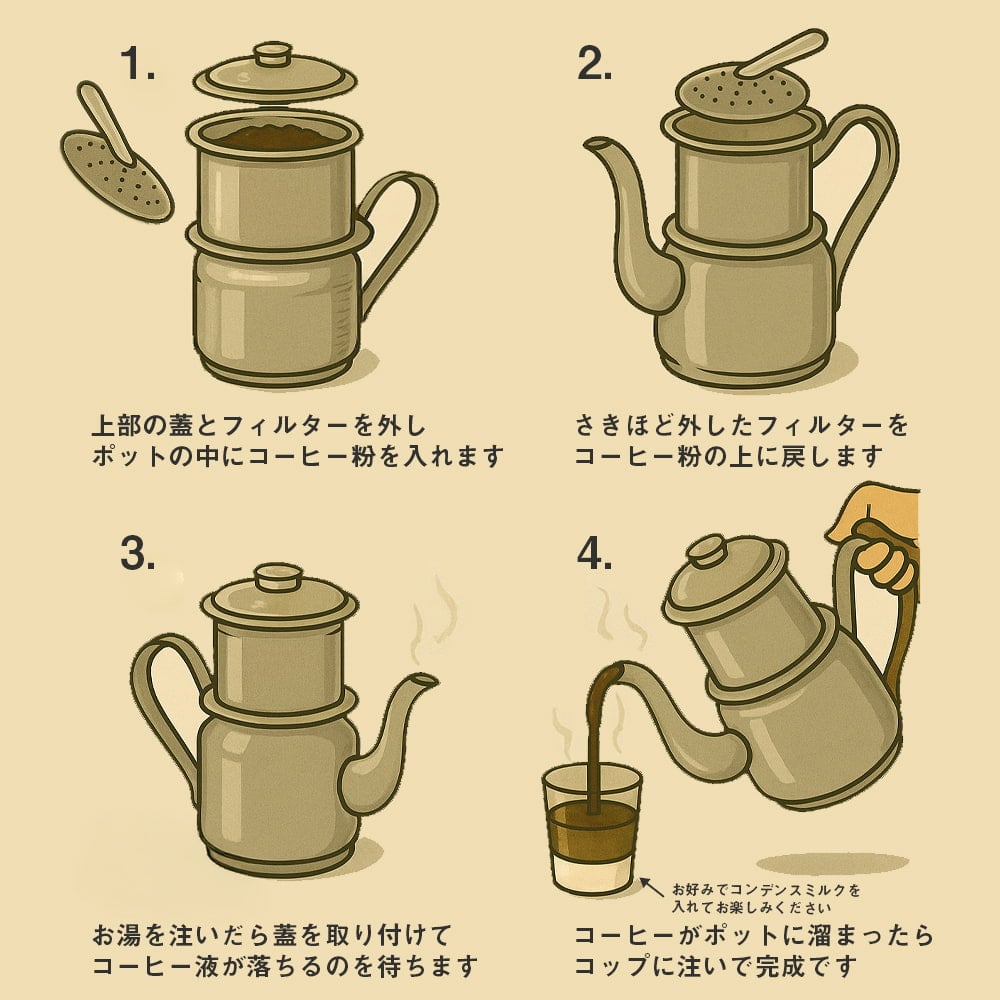 1.

上部の蓋とフィルターを外し
ポットの中にコーヒー粉を入れます

2.

さきほど外したフィルターを
コーヒー粉の上に戻します

3.

お湯を注いだら蓋を取り付けて
コーヒー液が落ちるのを待ちます

4.

お好みでコンデンスミルクを
入れてお楽しみください

コーヒーがポットに溜まったら
コップに注いで完成です