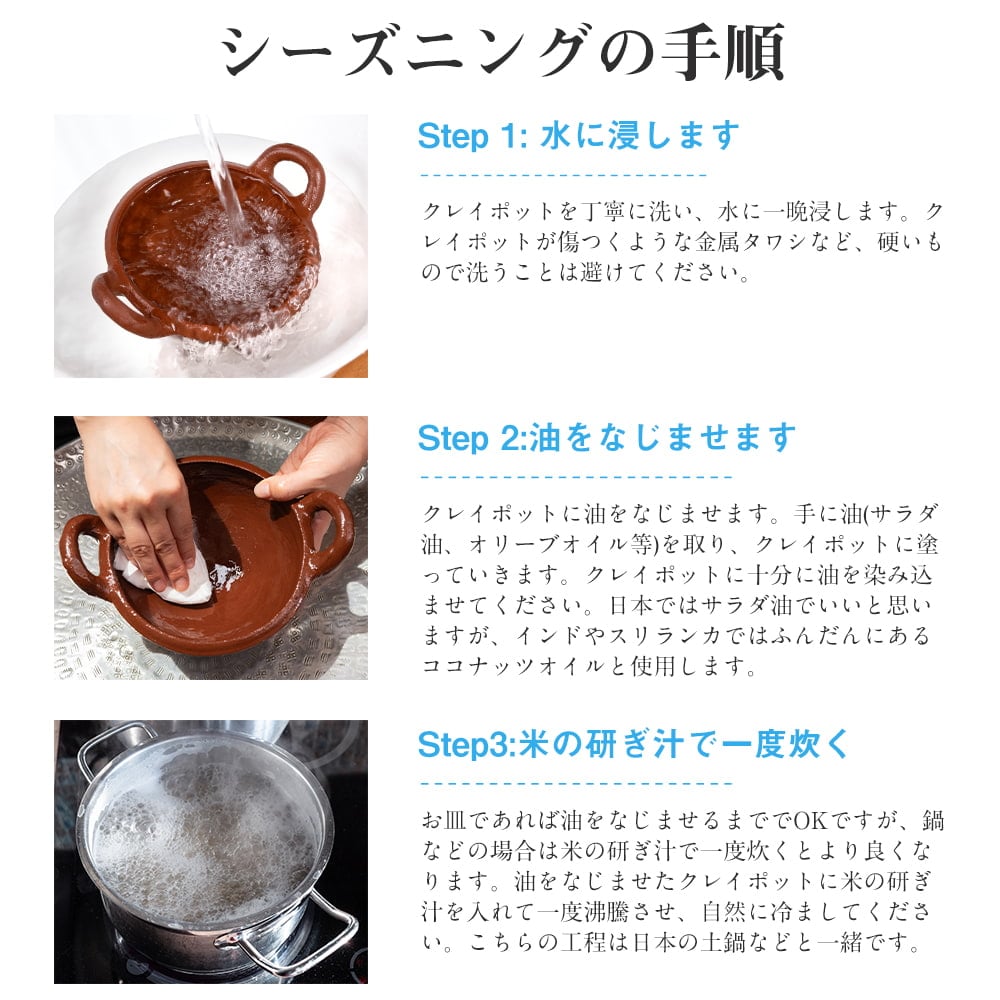 シーズニングの手順

Step 1: 水に浸します

クレイポットを丁寧に洗い、水に一晩浸します。クレイポットが傷つくような金属タワシなど、硬いもので洗うことは避けてください。

Step 2:油をなじませます

クレイポットに油をなじませます。手に油(サラダ油、オリーブオイル等)を取り、クレイポットに塗っていきます。クレイポットに十分に油を染み込ませてください。日本ではサラダ油でいいと思いますが、インドやスリランカではふんだんにあるココナッツオイルと使用します。

Step3:米の研ぎ汁で一度炊く

お皿であれば油をなじませるまででOKですが、鍋などの場合は米の研ぎ汁で一度炊くとより良くなります。油をなじませたクレイポットに米の研ぎ汁を入れて一度沸騰させ、自然に冷ましてください。こちらの工程は日本の土鍋などと一緒です。